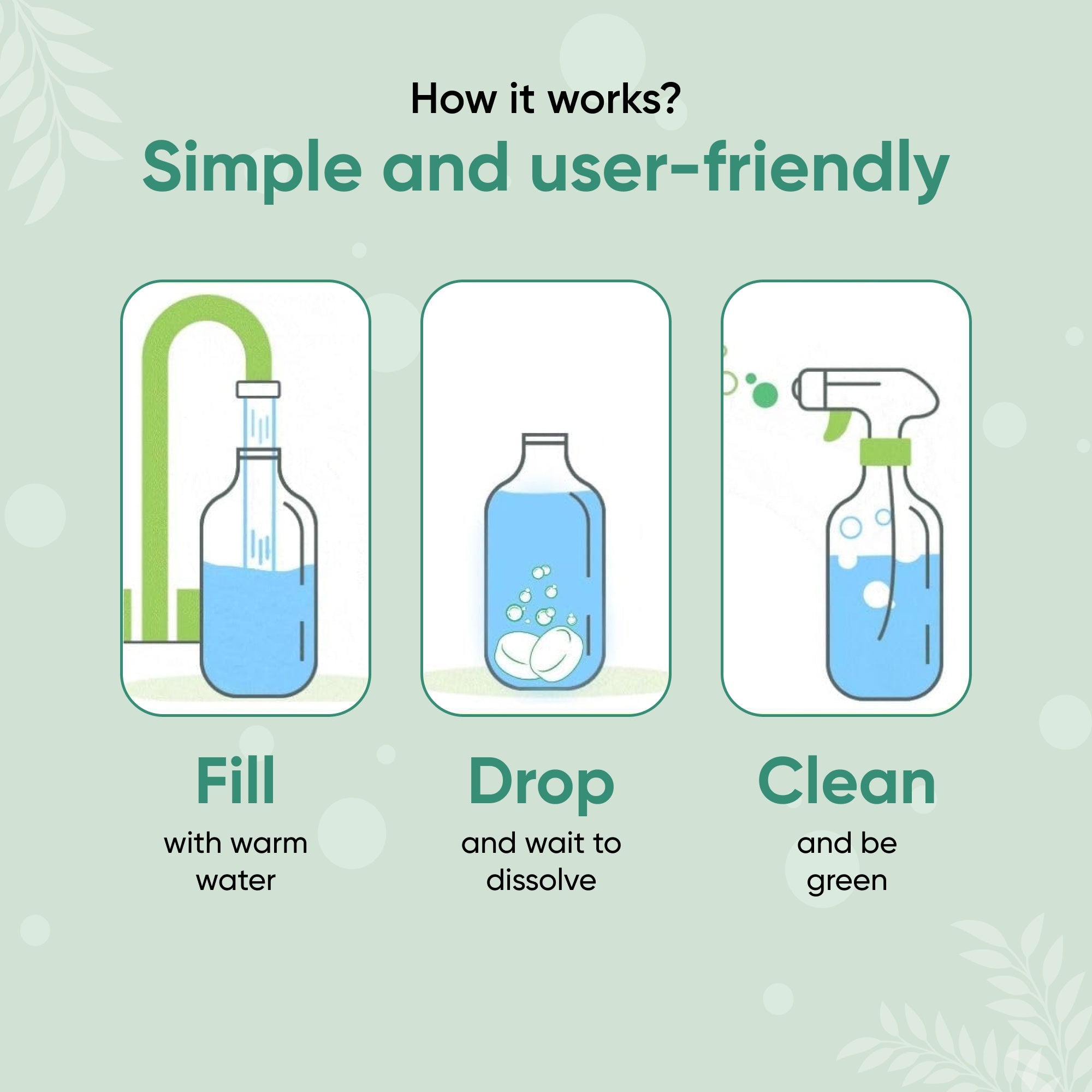 How it works?

Simple and user-friendly

Fill

with warm water

Drop

and wait to dissolve

Clean

and be green